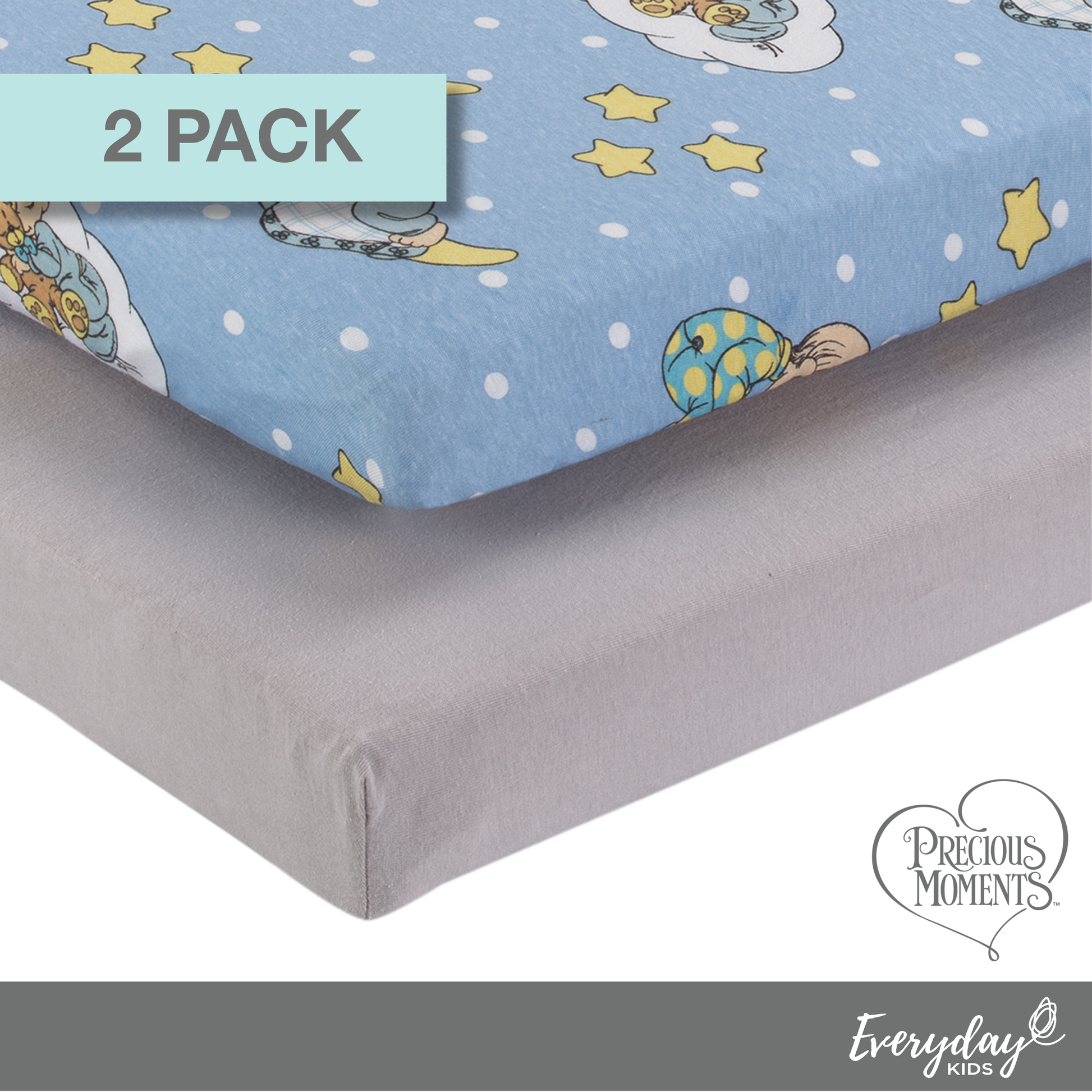 2 PACK

PRECIOUS MOMENTS™

Everyday KIDS