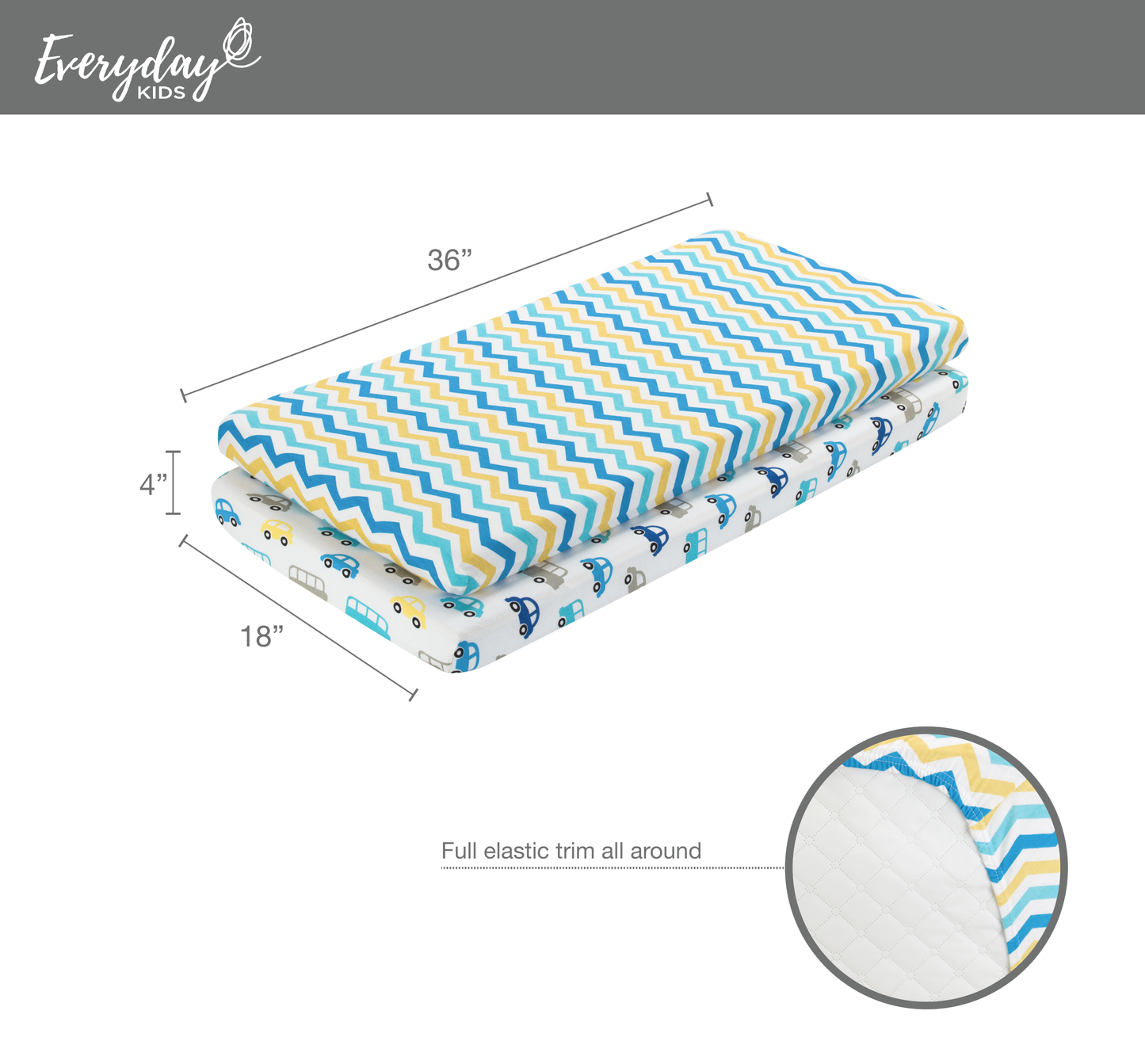 Everyday KIDS

36”

4”

18”

Full elastic trim all around