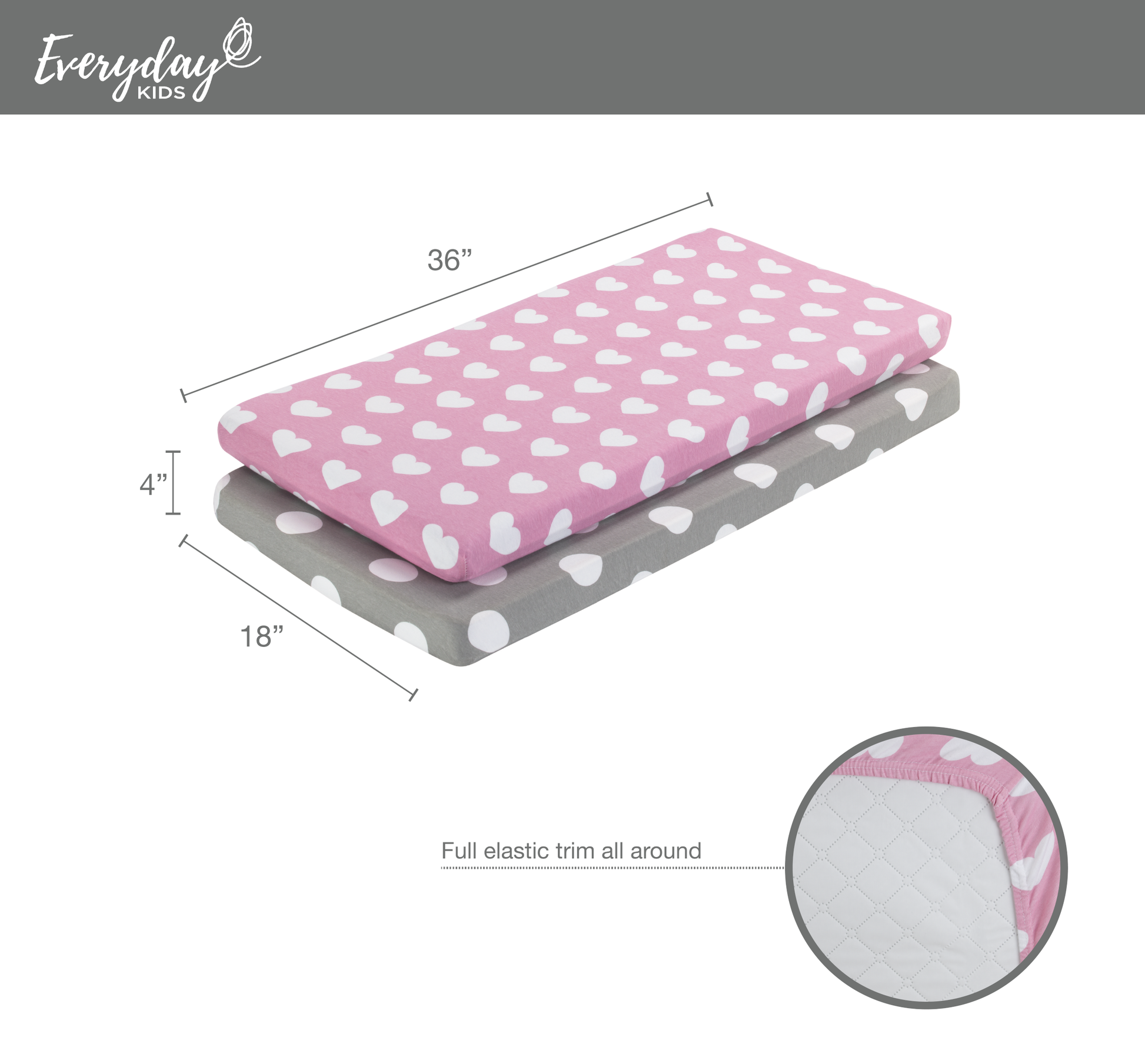 Everyday KIDS

36”

4”

18”

Full elastic trim all around